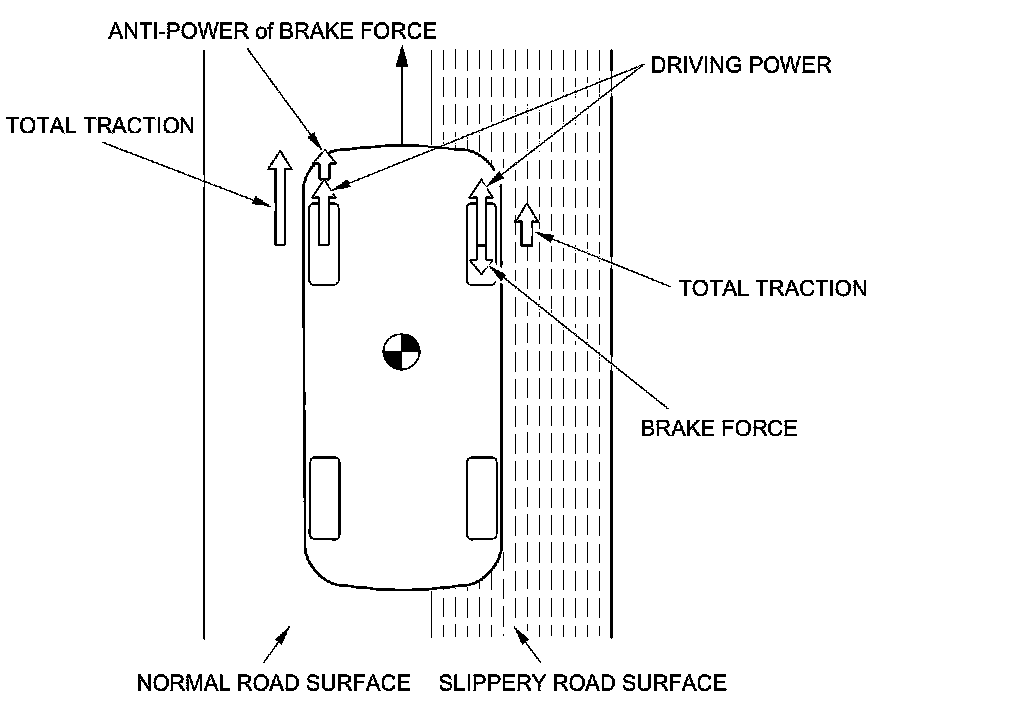 ANTI-POWER of BRAKE FORCE
DRIVING POWER
TOTAL TRACTION
TOTAL TRACTION
BRAKE FORCE
NORMAL ROAD SURFACE
SLIPPERY ROAD SURFACE