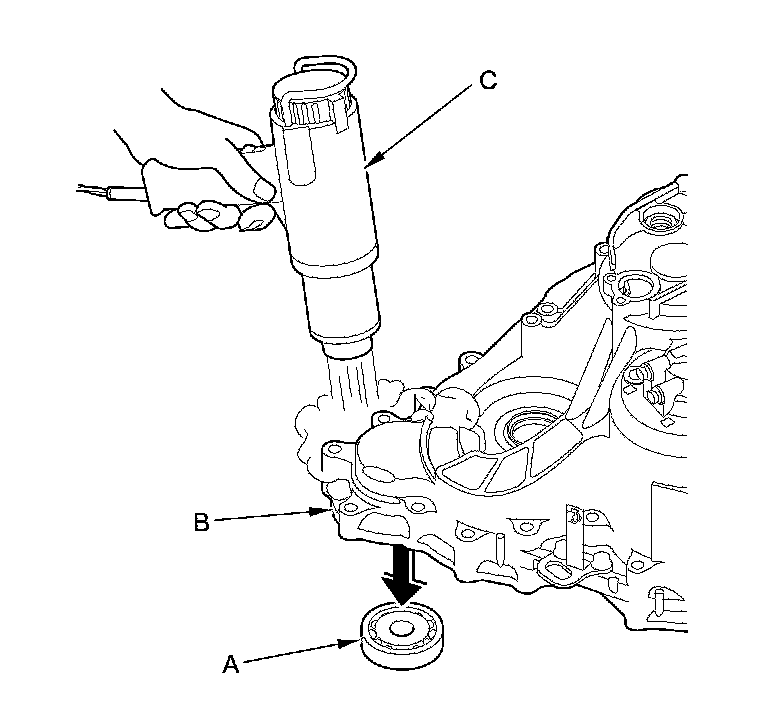 C
B
A