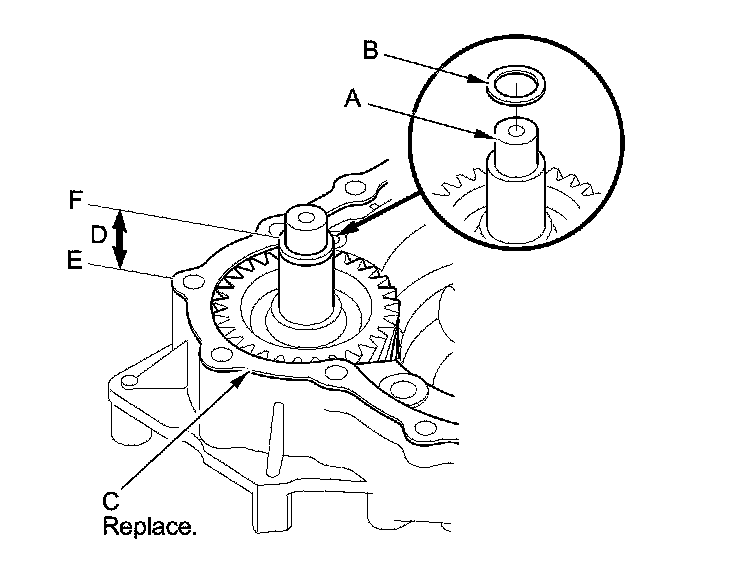 B

A

F

D

E

C
Replace.