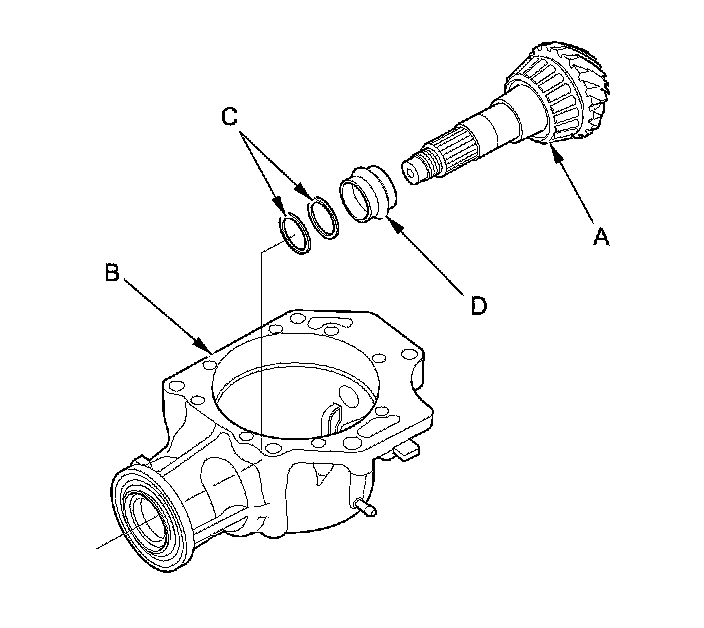 C
A
B
D