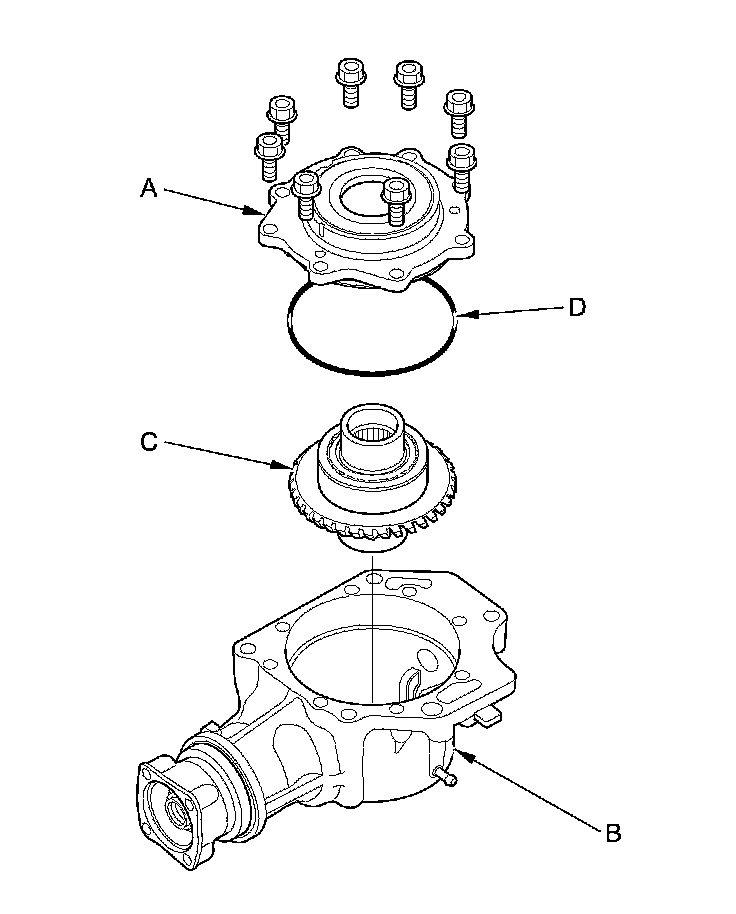 A

D

C

B