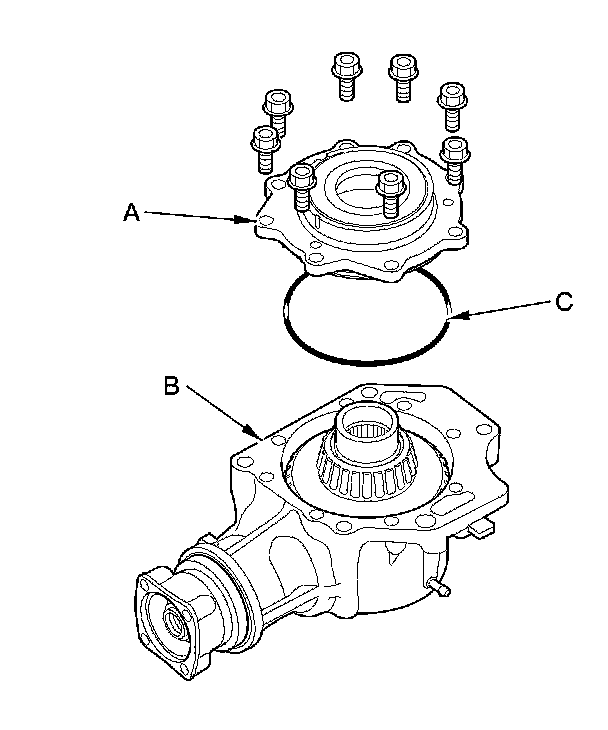 A

C

B