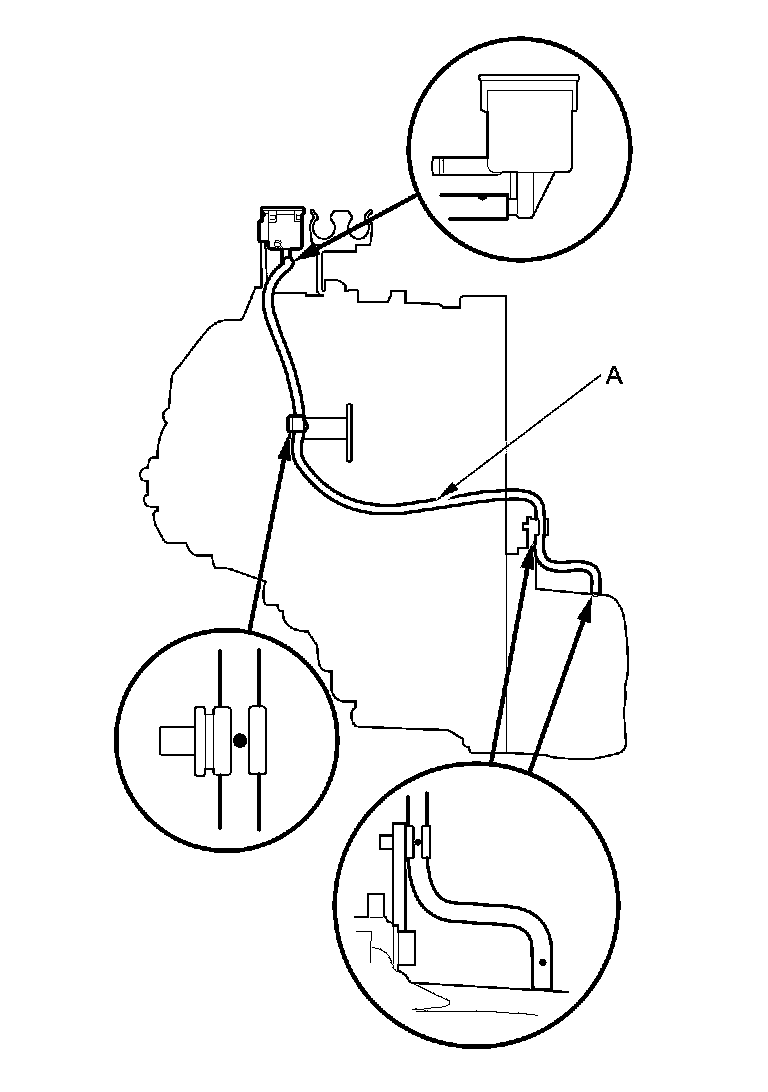 A