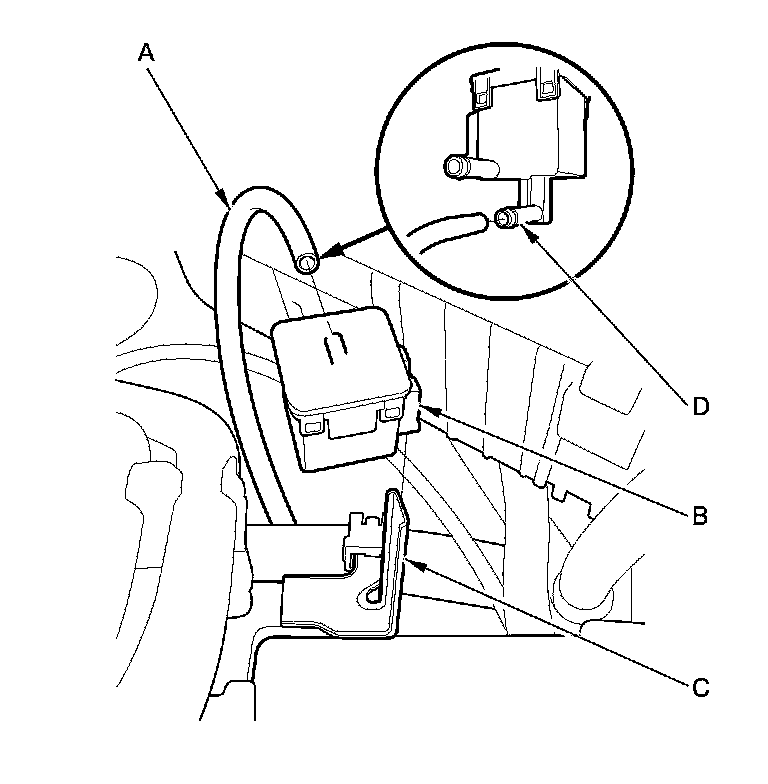 A
D
B
C