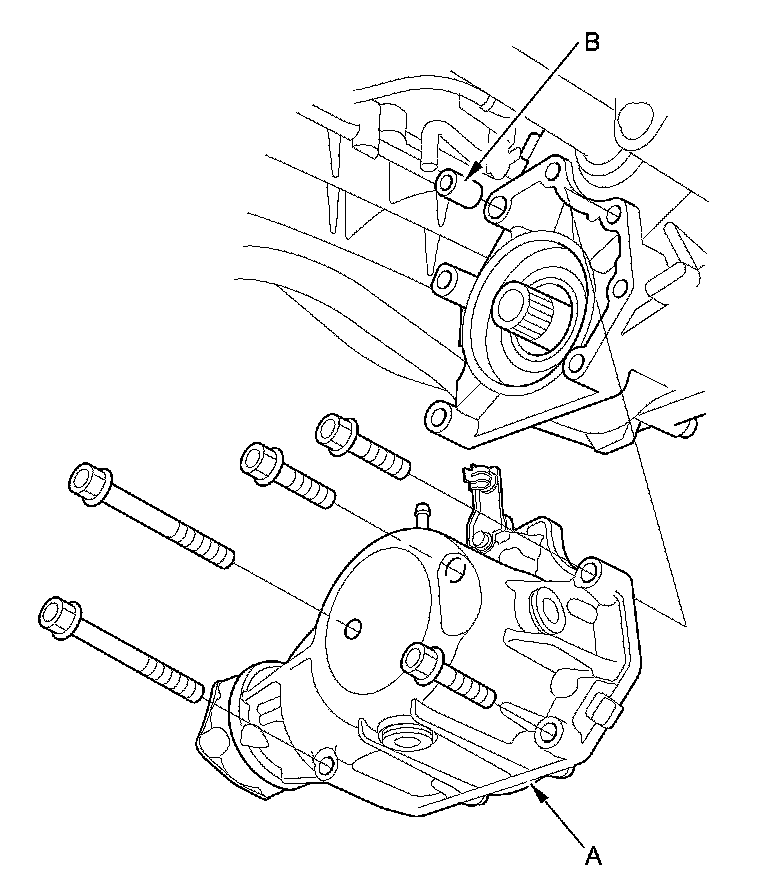 B

A