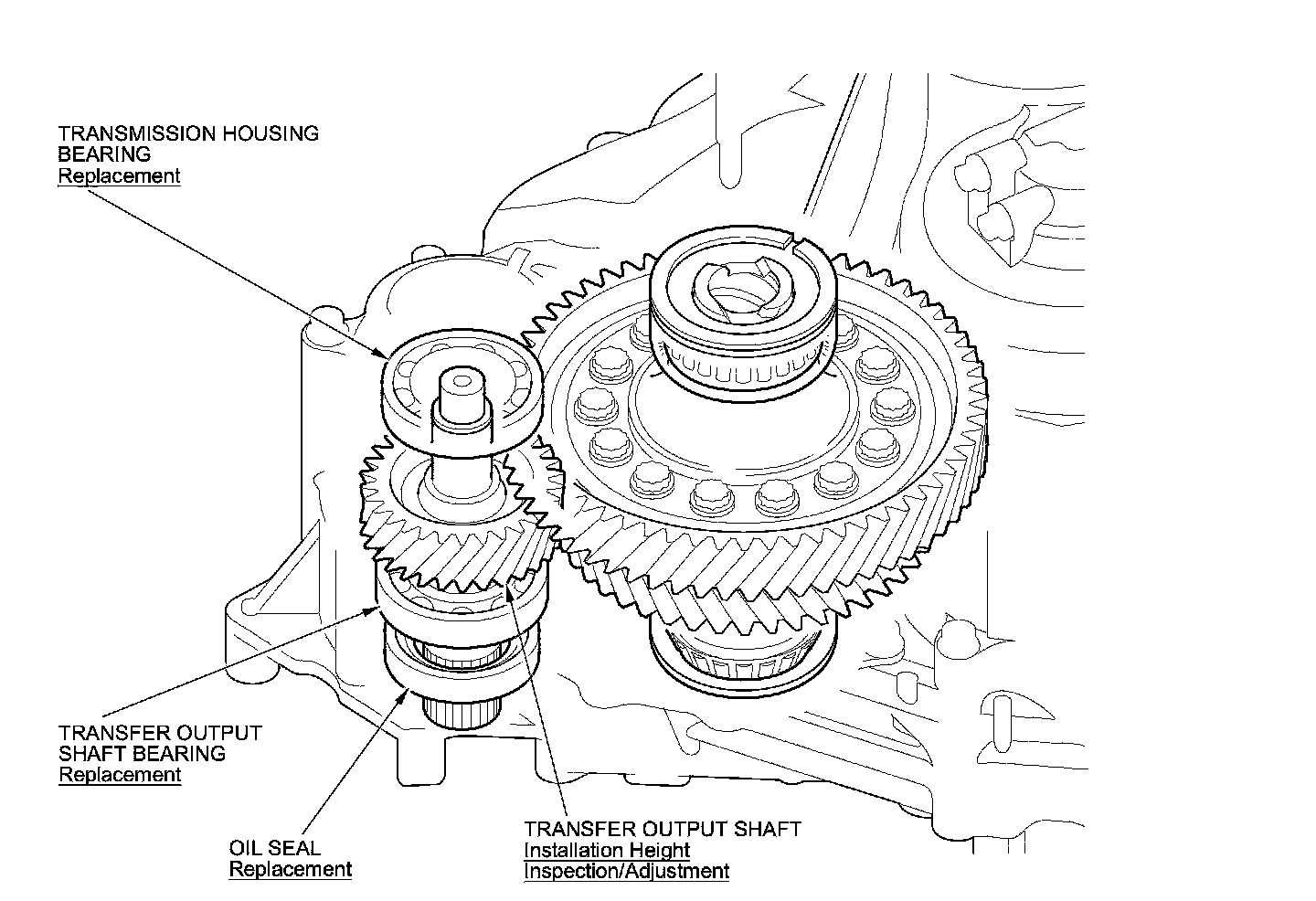 TRANSMISSION HOUSING BEARING
Replacement

TRANSFER OUTPUT SHAFT BEARING
Replacement

OIL SEAL
Replacement

TRANSFER OUTPUT SHAFT
Installation Height
Inspection/Adjustment