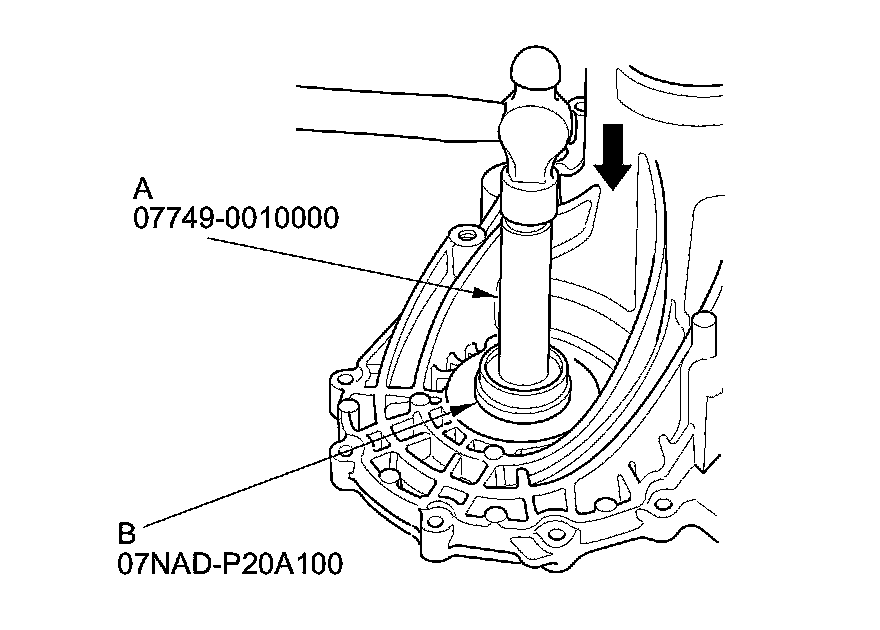 A
07749-0010000

B
07NAD-P20A100