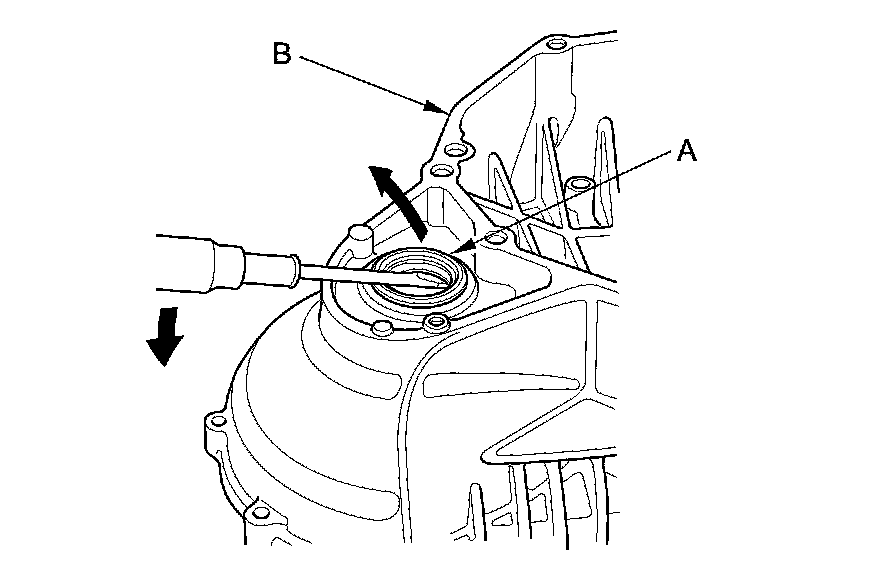 B

A