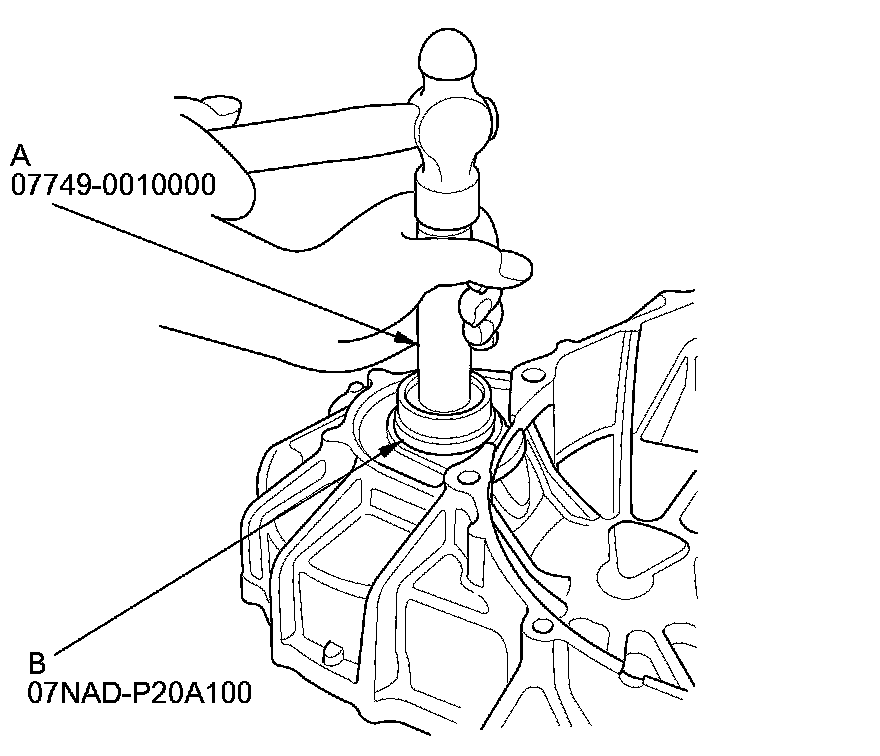 A
07749-0010000

B
07NAD-P20A100