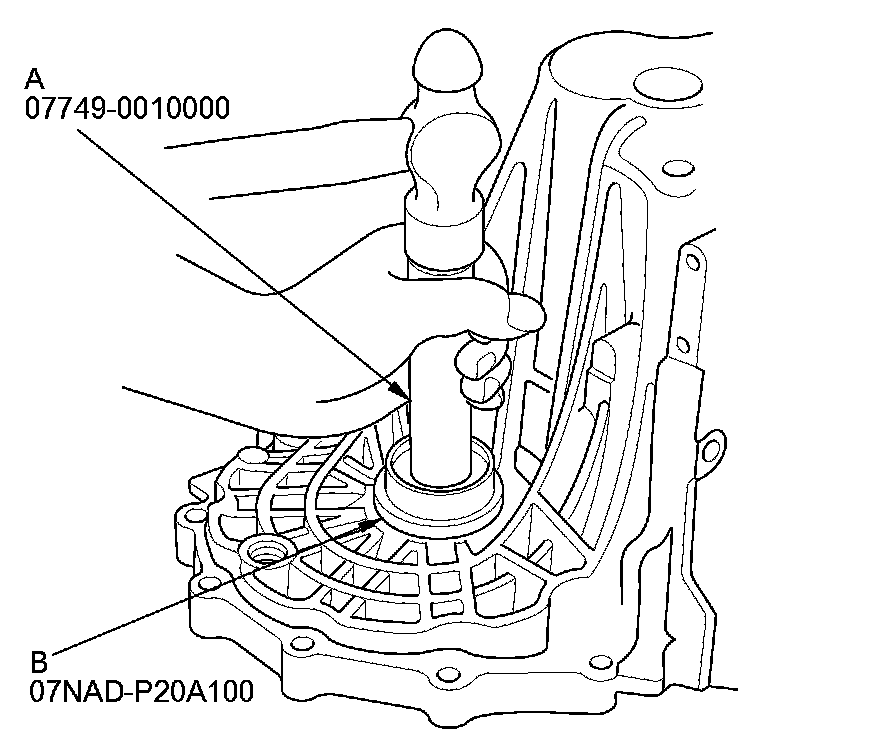 A
07749-0010000

B
07NAD-P20A100