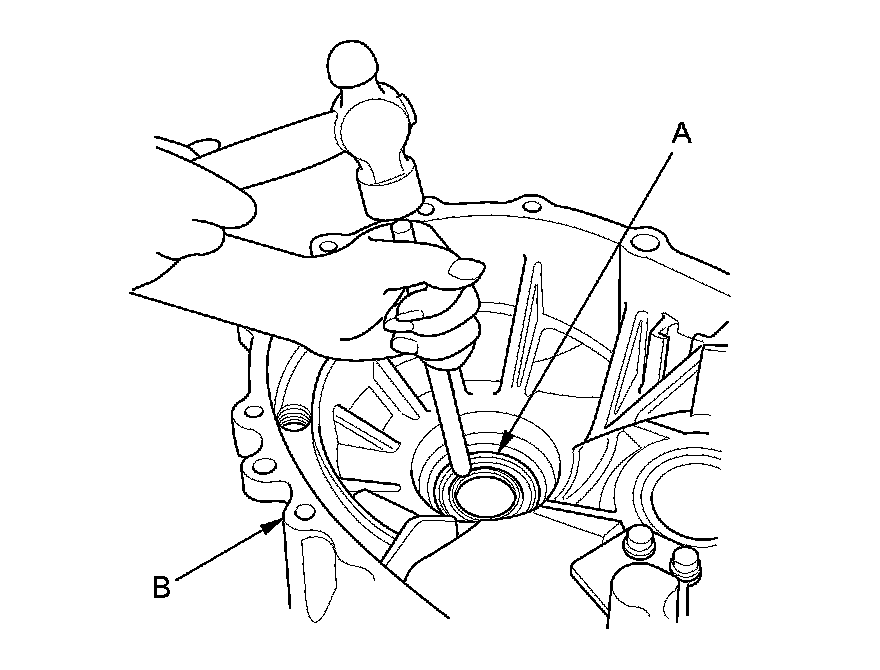 A
B