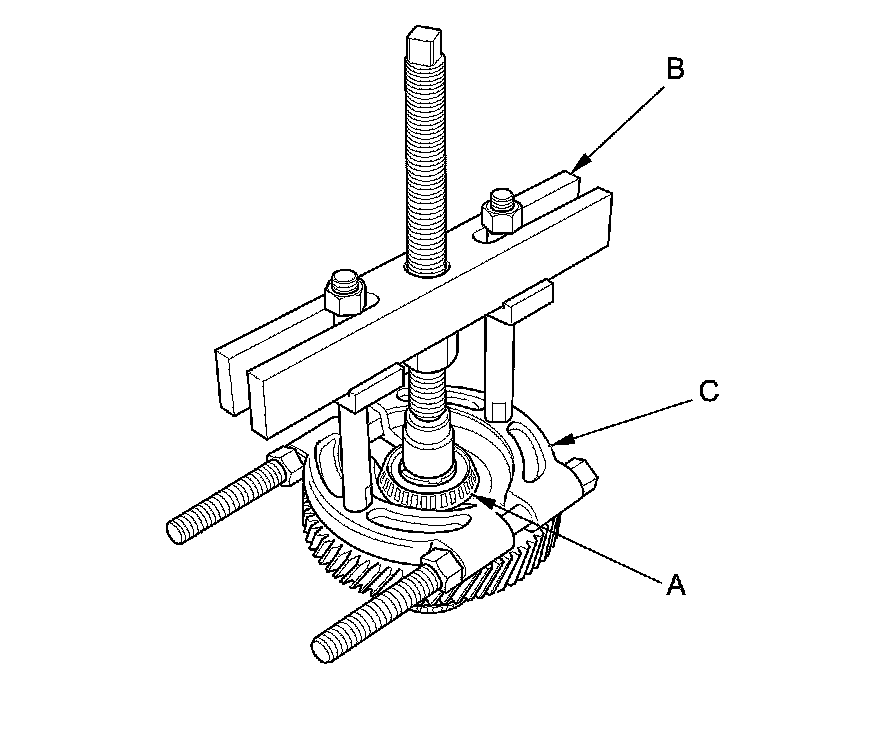 B
C
A