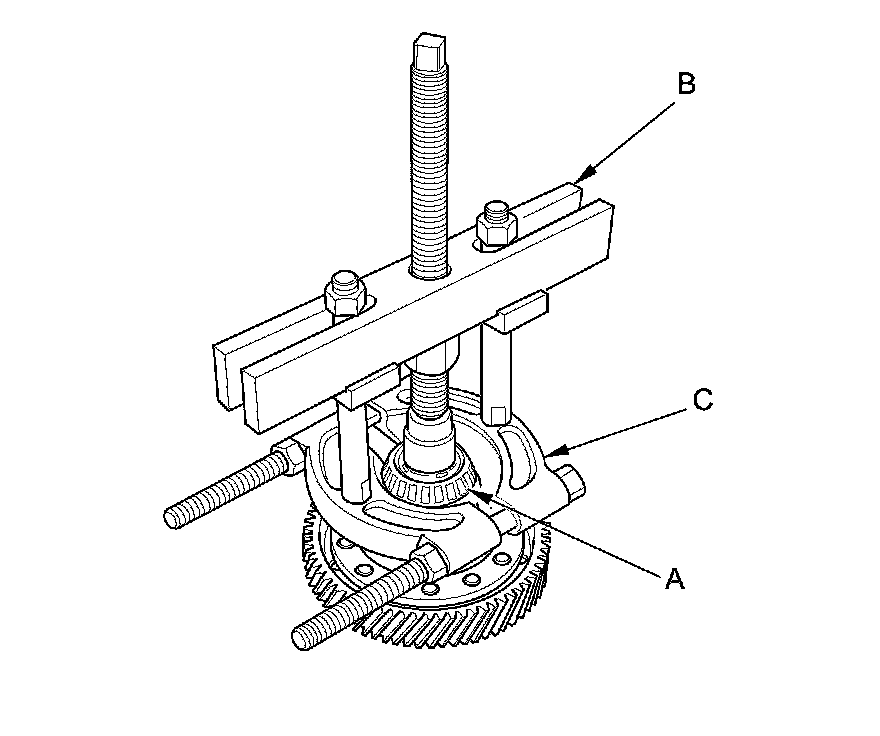 B

C

A