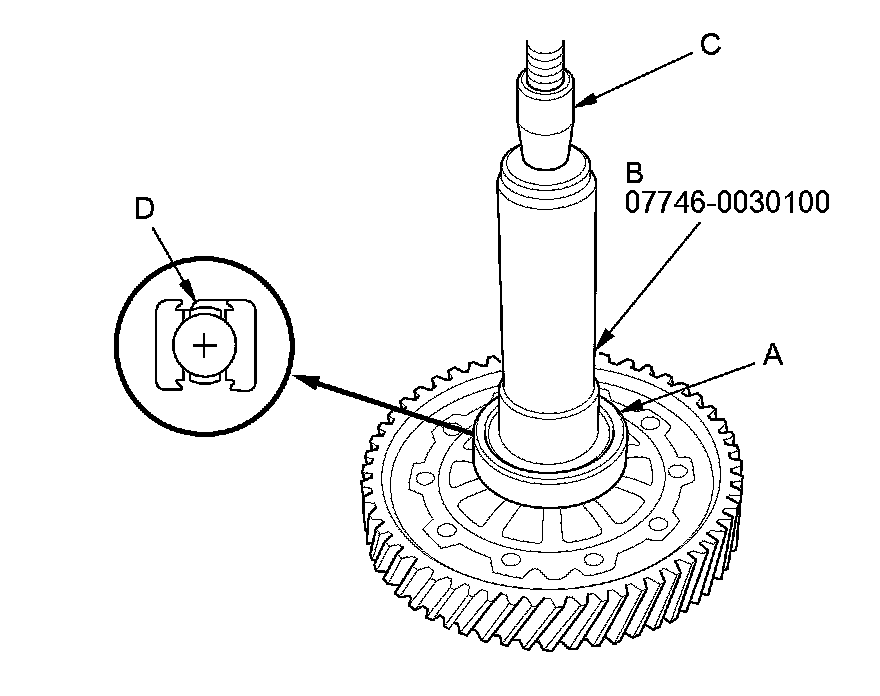 C

B
07746-0030100

D

A