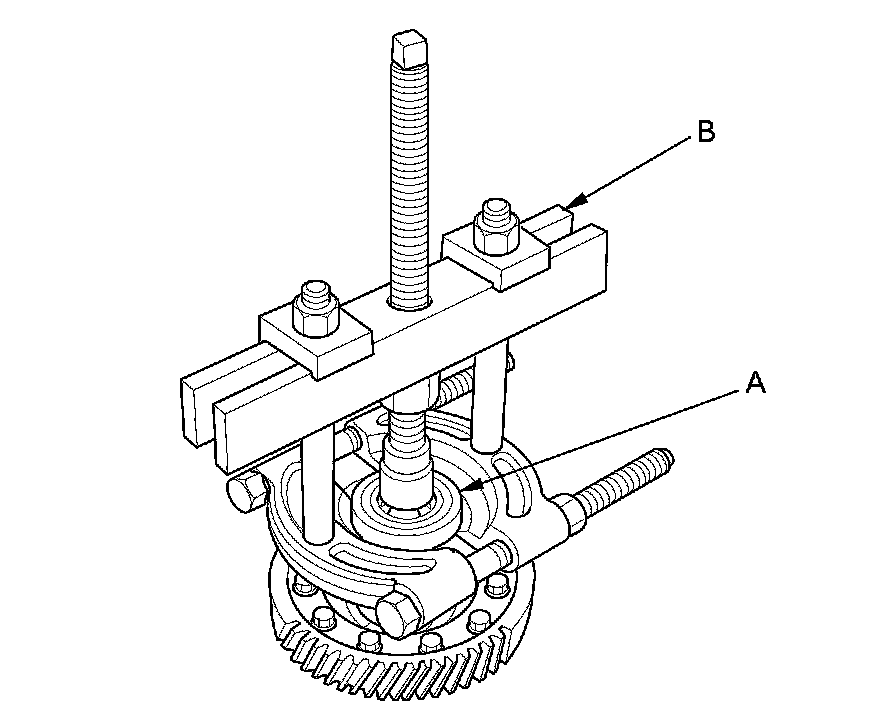 B

A