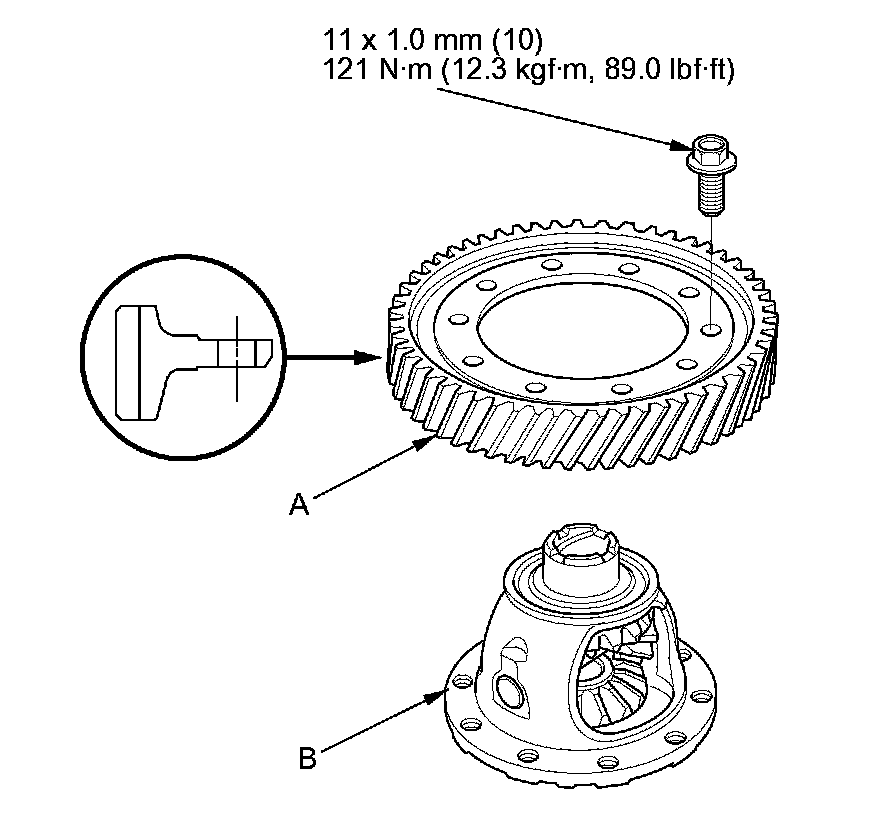 11 x 1.0 mm (10)
121 N·m (12.3 kgf·m, 89.0 lbf·ft)

A

B