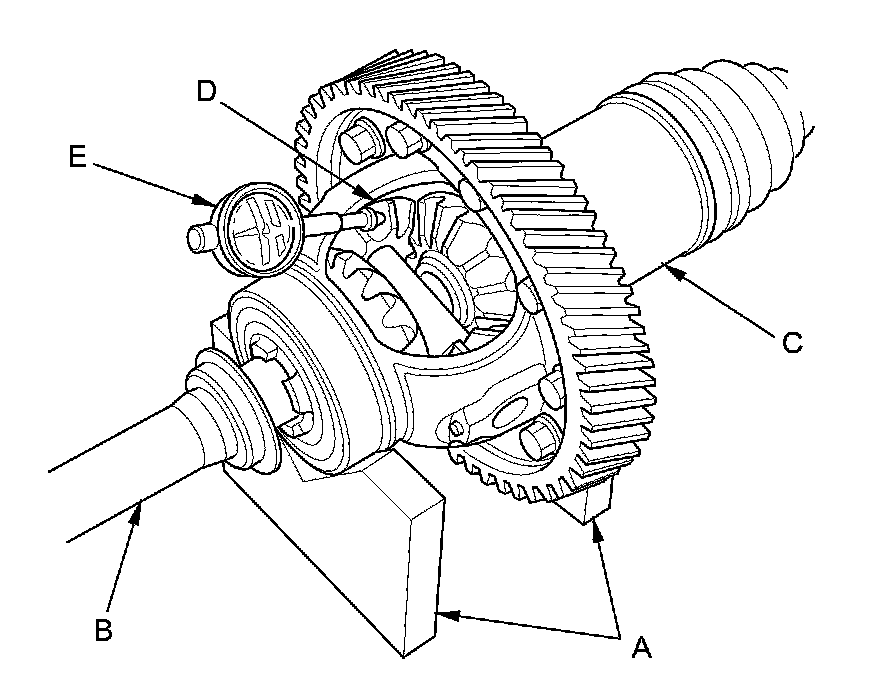 D
E
C
B
A