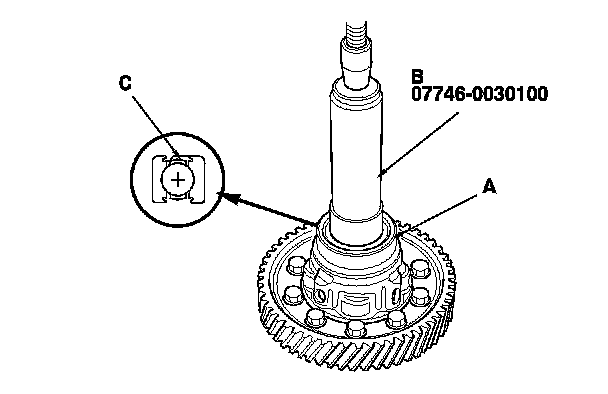 C

B
07746-0030100

A