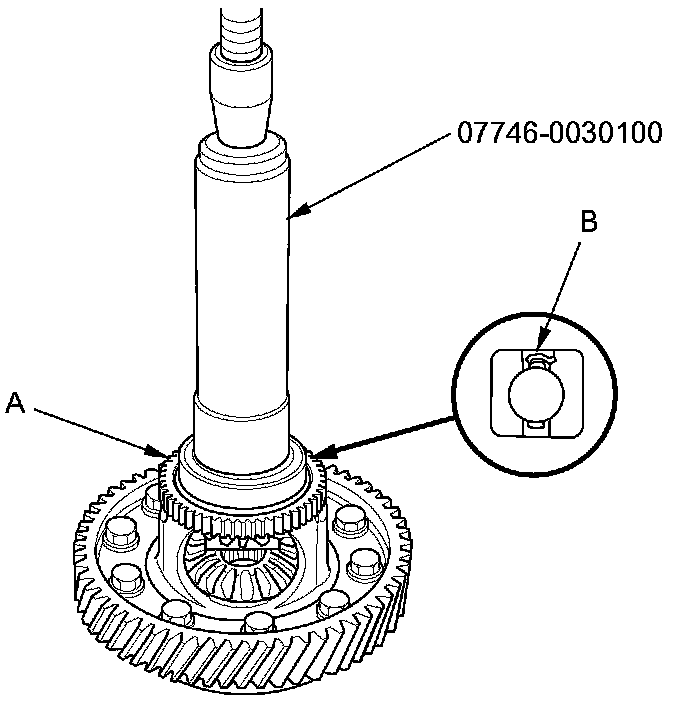 07746-0030100

B

A