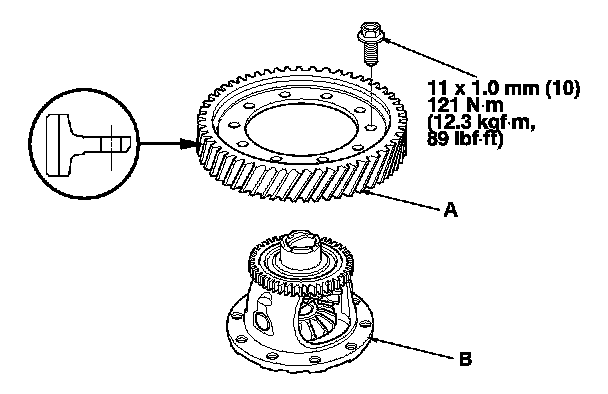 11 x 1.0 mm (10)
121 N·m
(12.3 kgf·m,
89 lbf·ft)

A

B