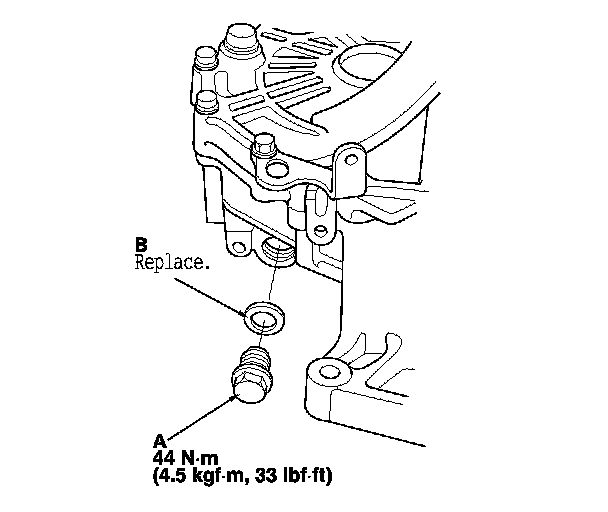 B
Replace.

A
44 N·m
(4.5 kgf·m, 33 lbf·ft)