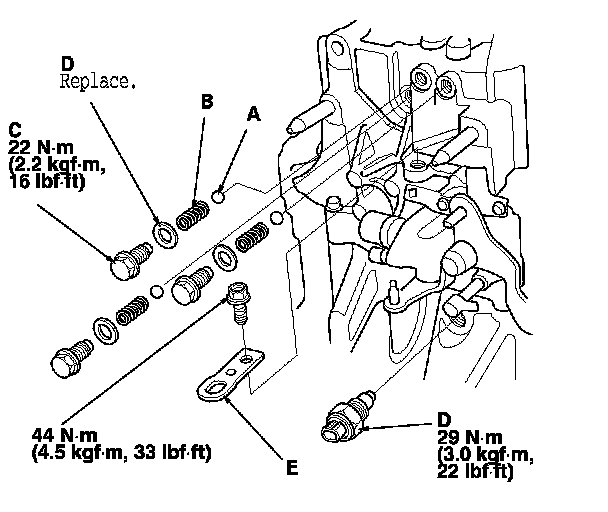 D
Replace.

B

A

C
22 N·m
(2.2 kgf·m,
16 lbf·ft)

44 N·m
(4.5 kgf·m, 33 lbf·ft)

E

D
29 N·m
(3.0 kgf·m,
22 lbf·ft)