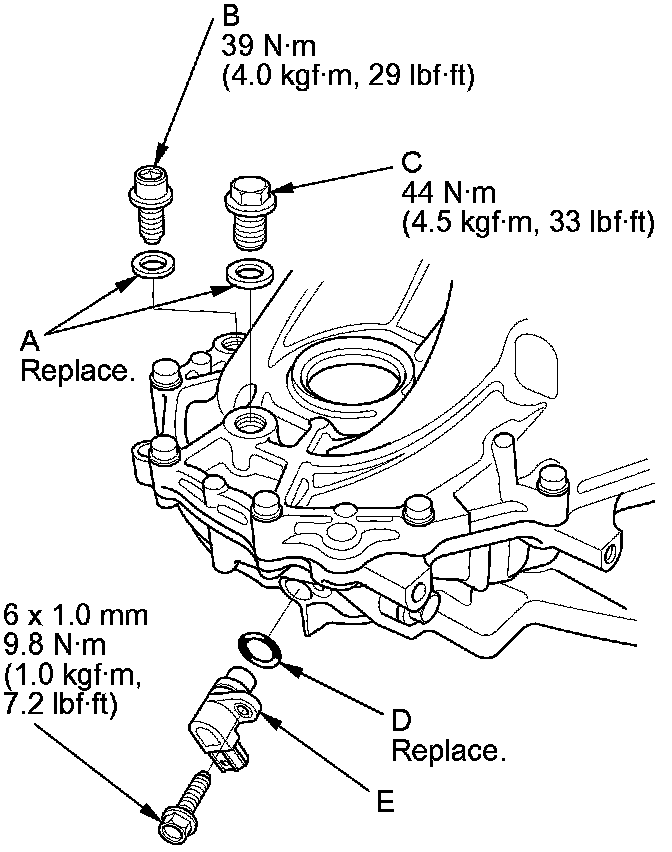 B
39 N·m
(4.0 kgf·m, 29 lbf·ft)

C
44 N·m
(4.5 kgf·m, 33 lbf·ft)

A
Replace.

6 x 1.0 mm
9.8 N·m
(1.0 kgf·m,
7.2 lbf·ft)

D
Replace.

E