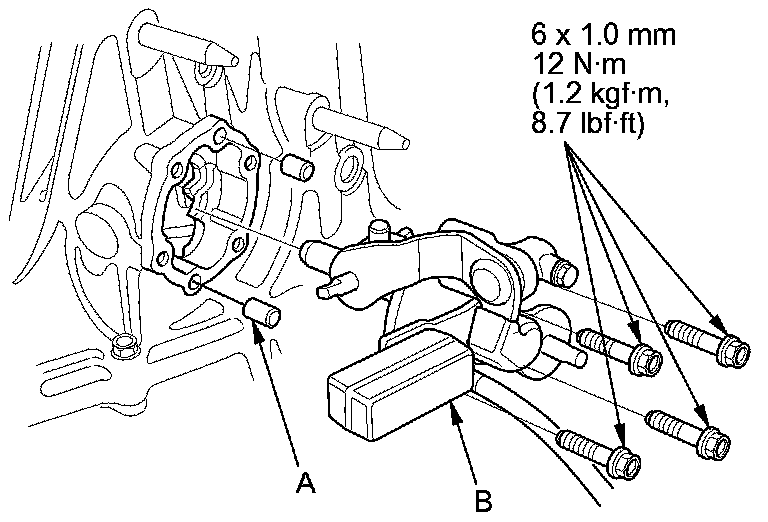 6 x 1.0 mm
12 N·m
(1.2 kgf·m,
8.7 lbf·ft)

A

B