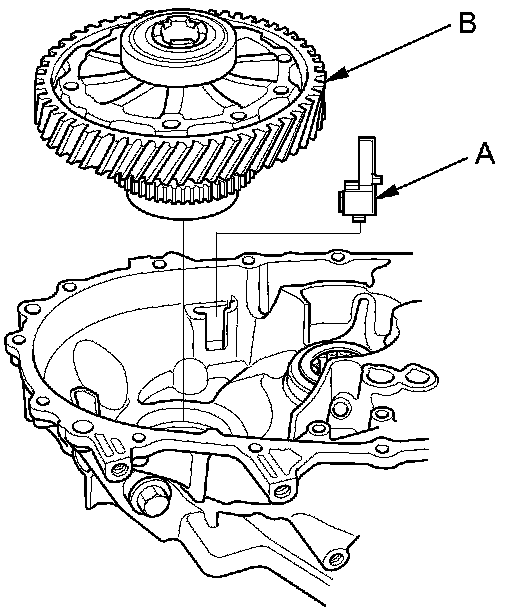 B

A