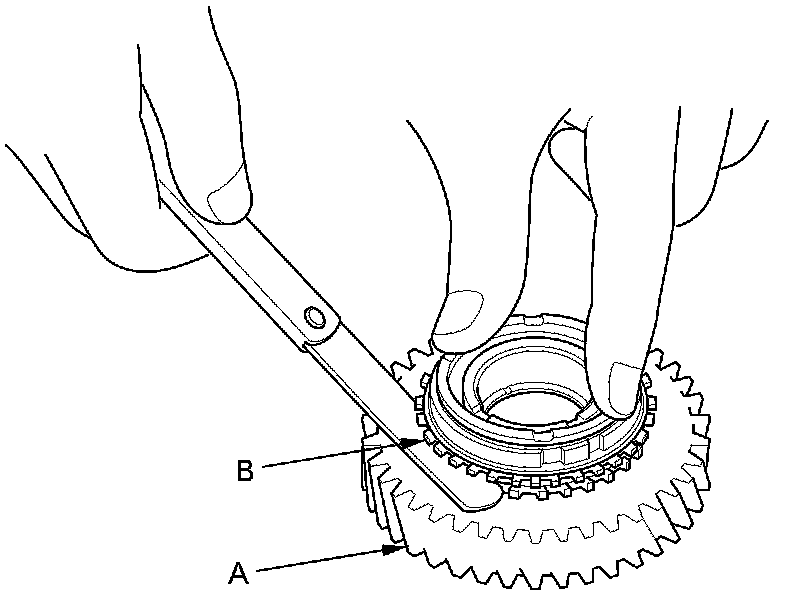 B

A