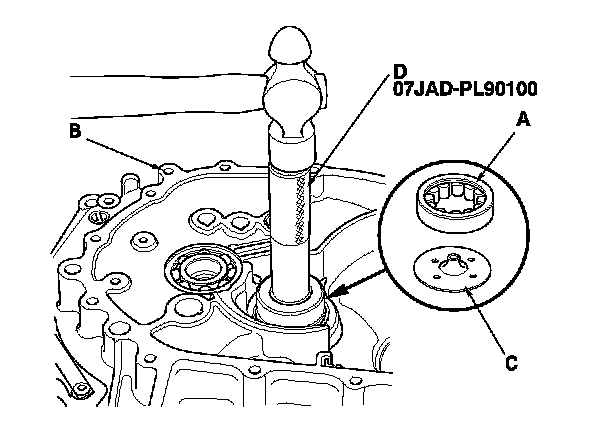 D
07JAD-PL90100

B

A

C