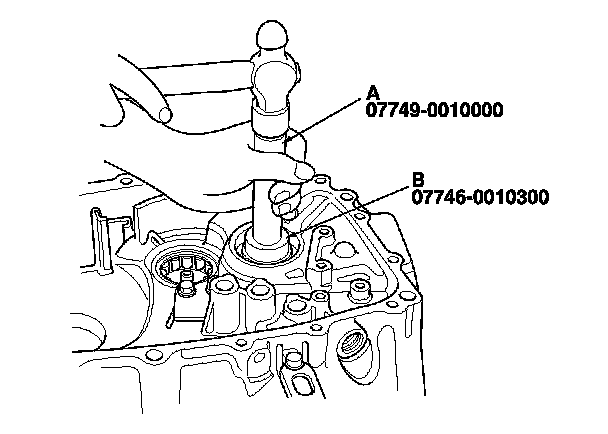 A
07749-0010000

B
07746-0010300