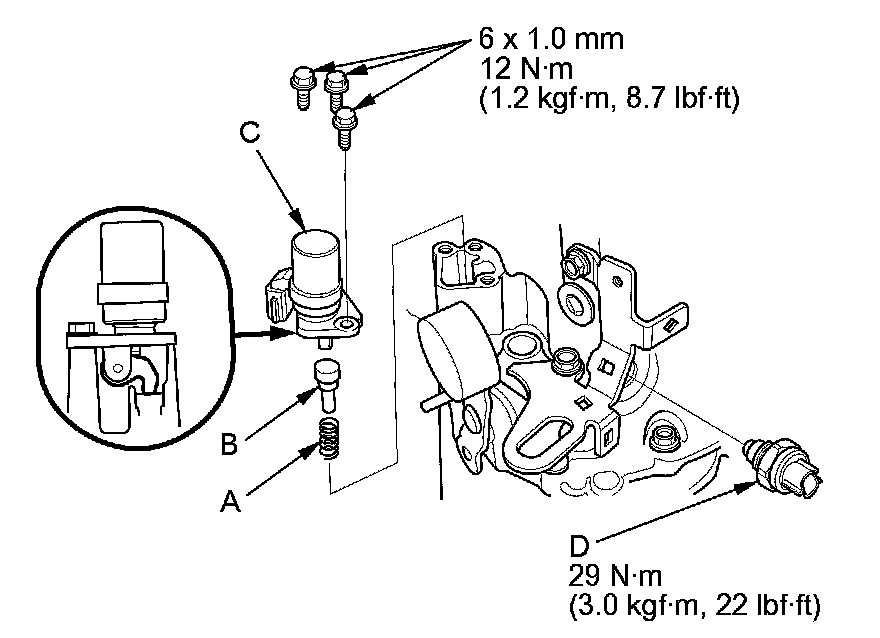 6 x 1.0 mm
12 N·m
(1.2 kgf·m, 8.7 lbf·ft)

C

B

A

D
29 N·m
(3.0 kgf·m, 22 lbf·ft)