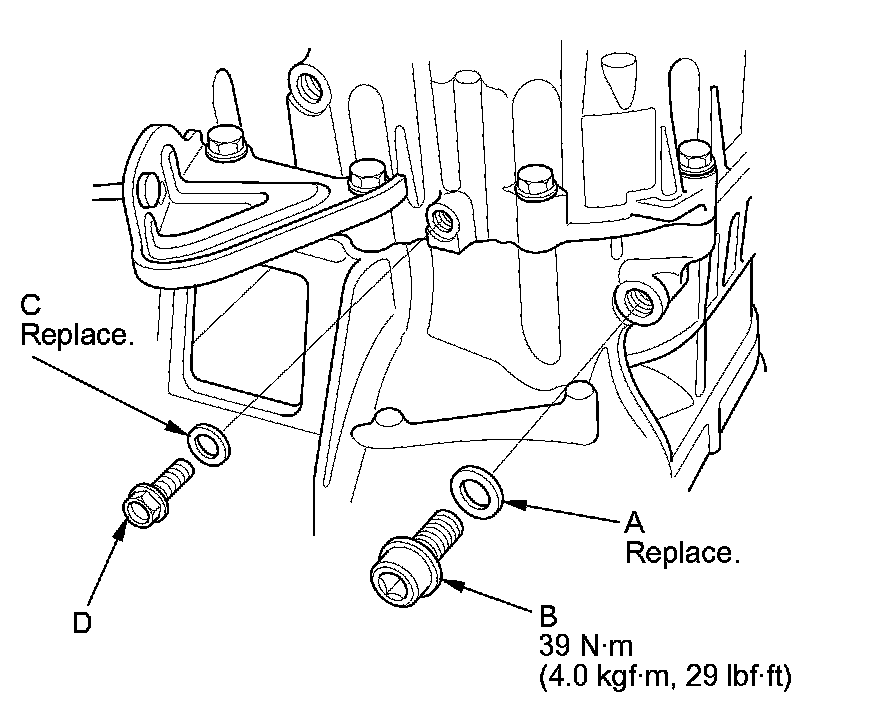 C
Replace.

D

A
Replace.

B
39 N·m
(4.0 kgf·m, 29 lbf·ft)