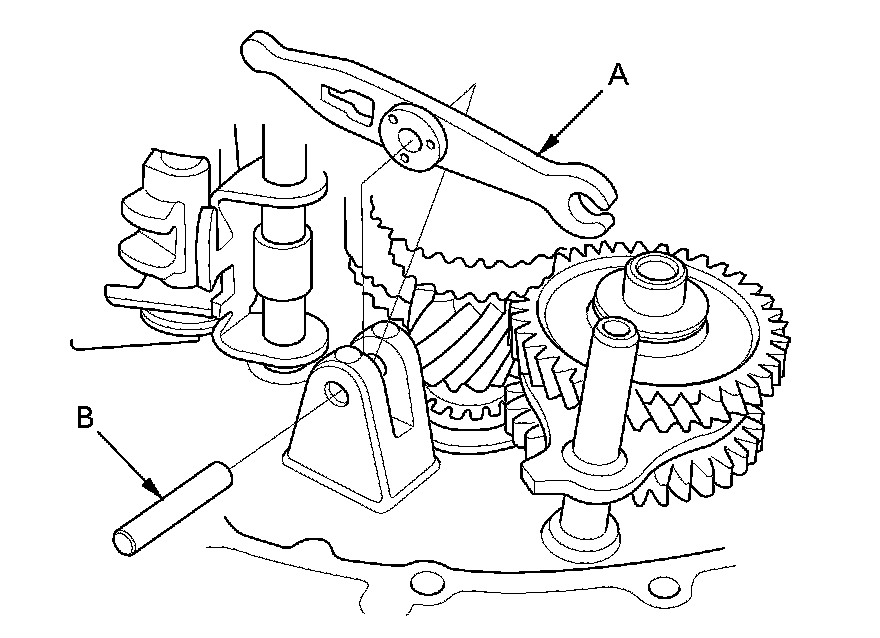 A

B