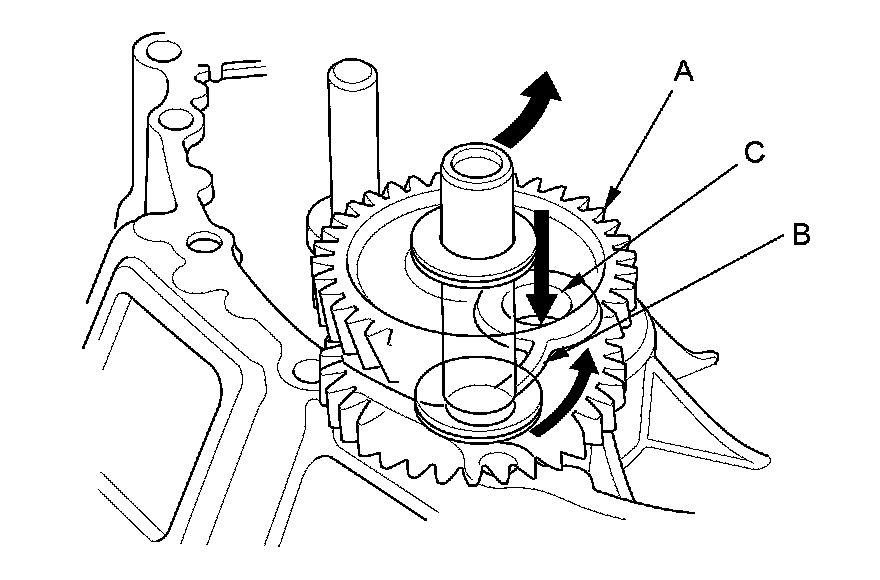 A
C
B