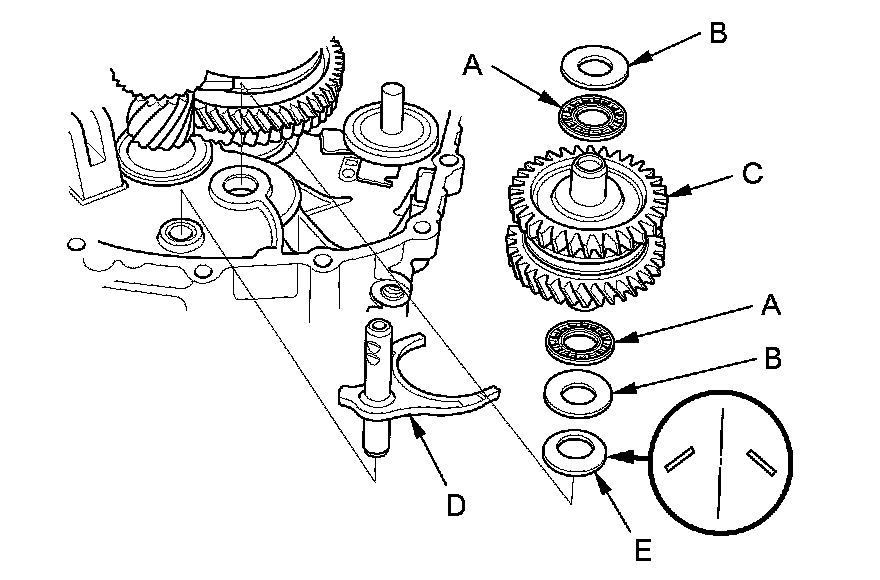 B
A
C
A
B
D
E