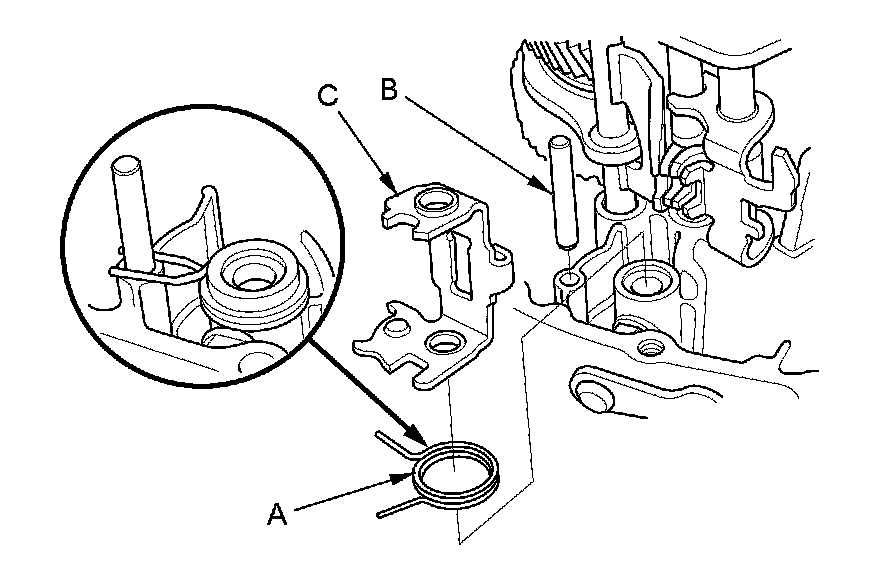 C
B
A