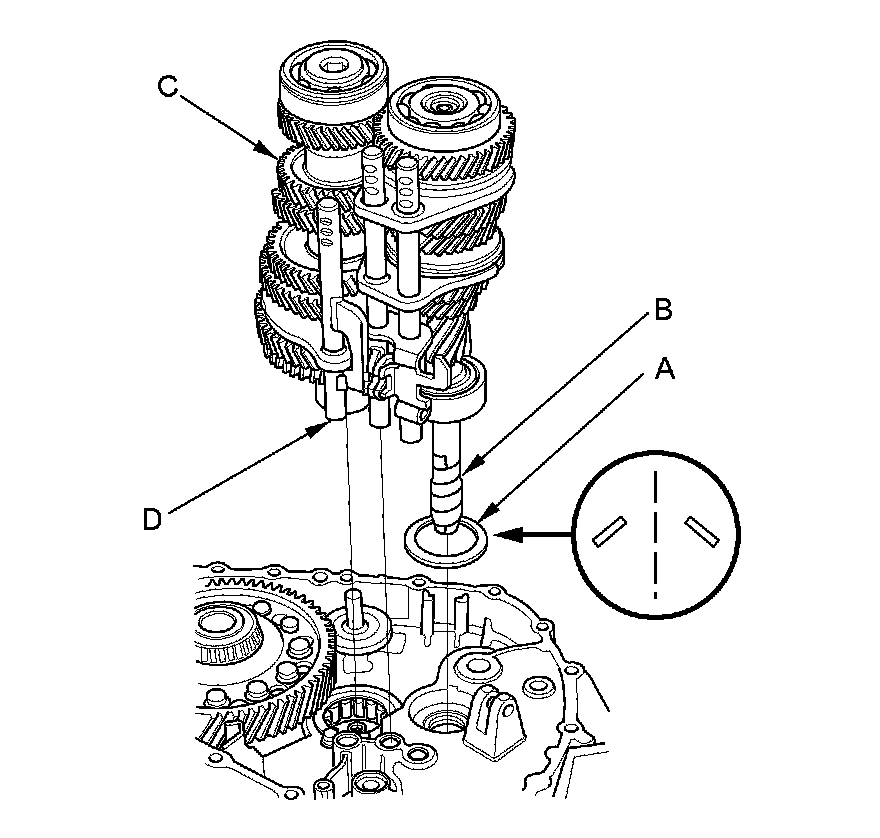 C
B
A
D