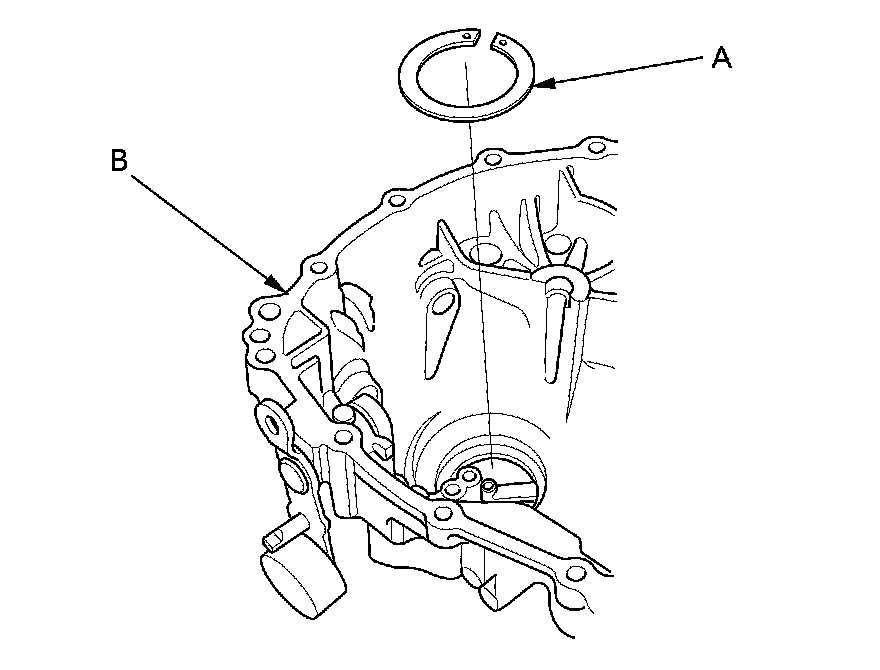 A

B