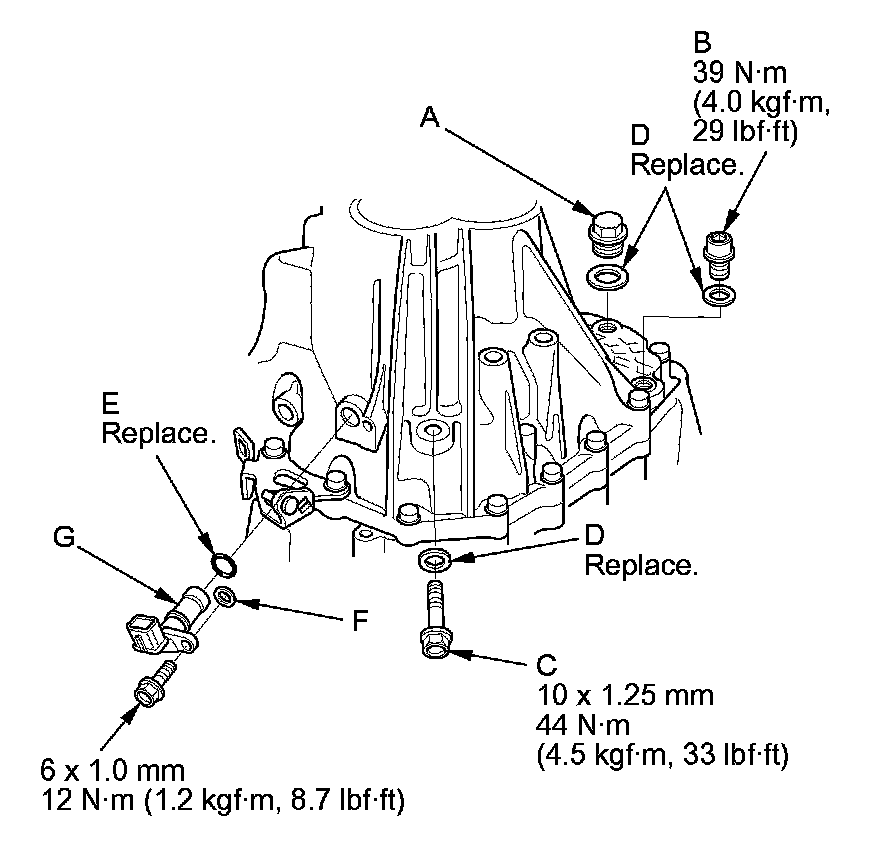 B
39 N·m
(4.0 kgf·m,
29 lbf·ft)

A

D
Replace.

E
Replace.

G

F

D
Replace.

C
10 x 1.25 mm
44 N·m
(4.5 kgf·m, 33 lbf·ft)

6 x 1.0 mm
12 N·m (1.2 kgf·m, 8.7 lbf·ft)