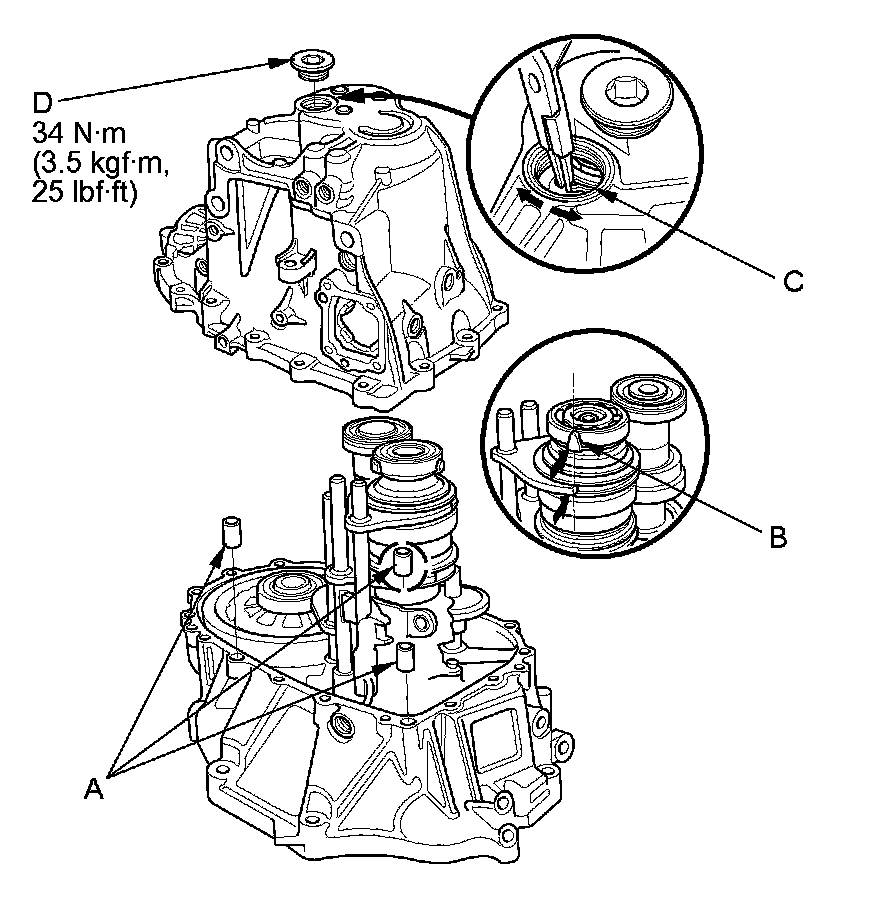 D
34 N·m
(3.5 kgf·m,
25 lbf·ft)

C

B

A