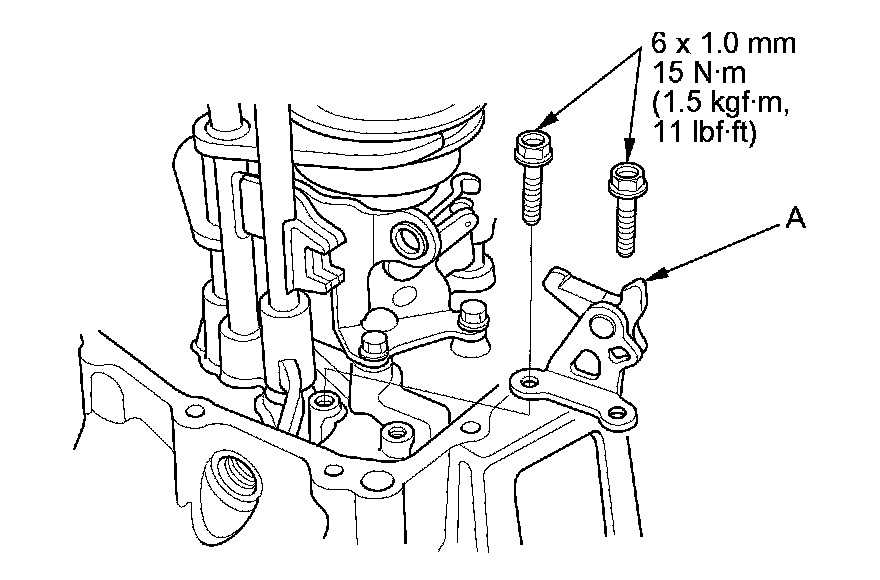 6 x 1.0 mm
15 N·m
(1.5 kgf·m,
11 lbf·ft)

A