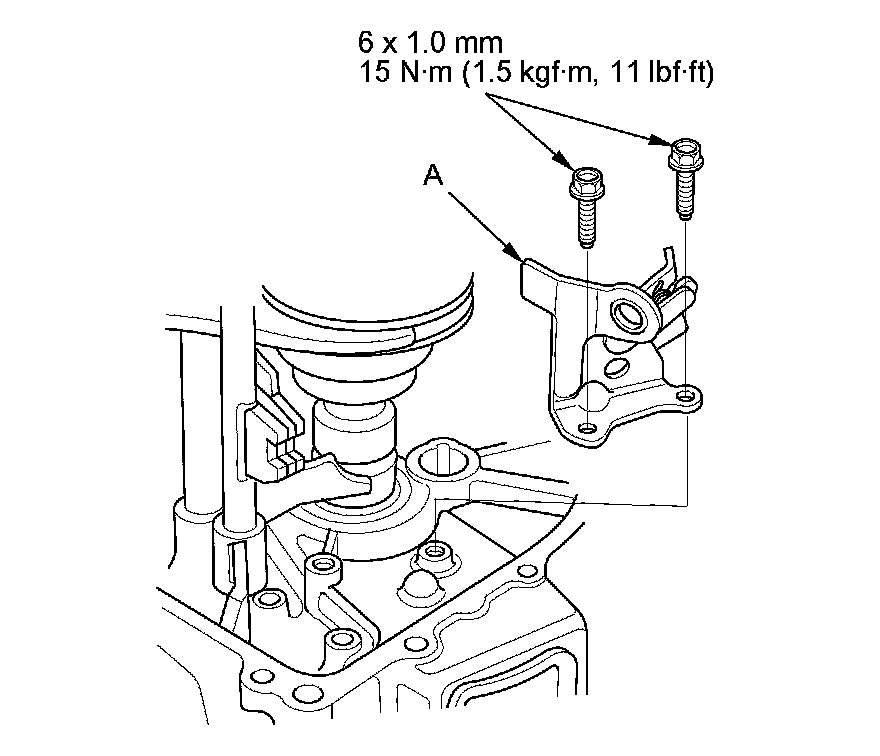 6 x 1.0 mm
15 N·m (1.5 kgf·m, 11 lbf·ft)

A