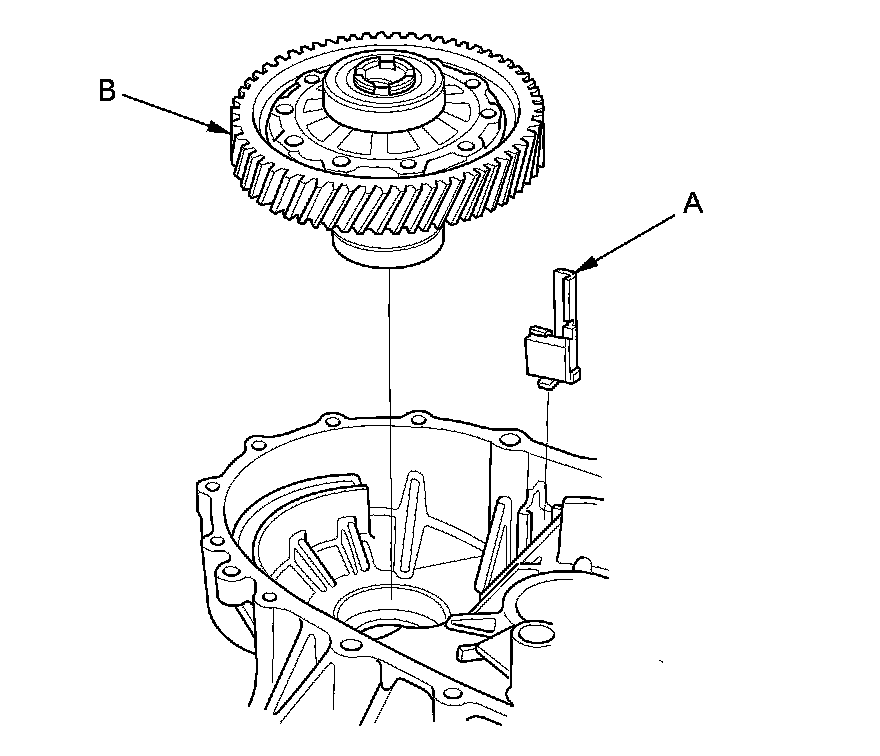 B

A