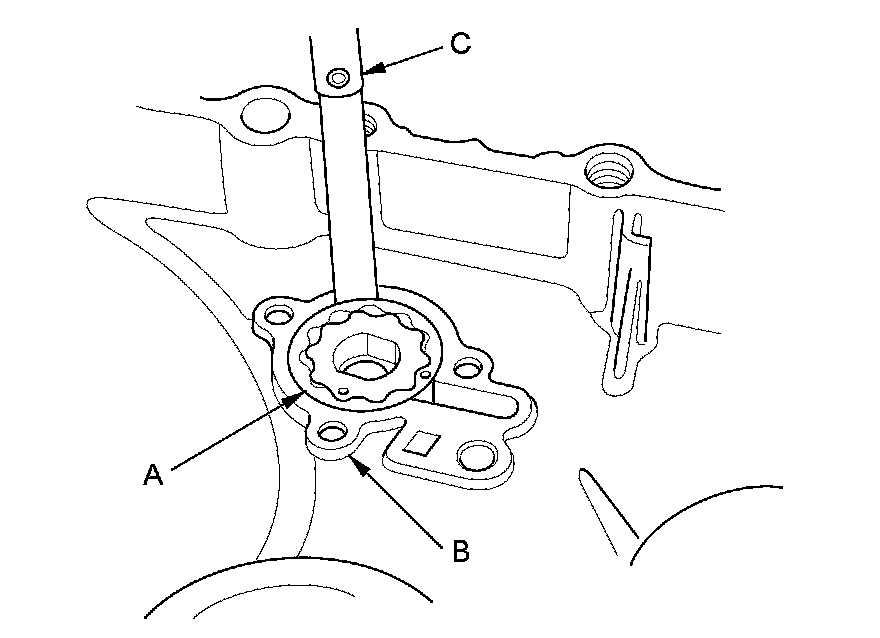 C

A

B