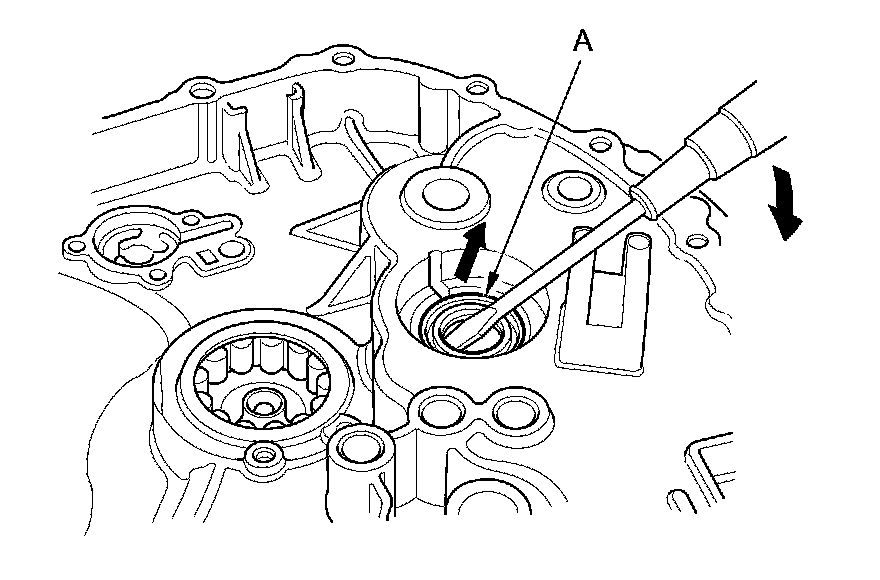 A