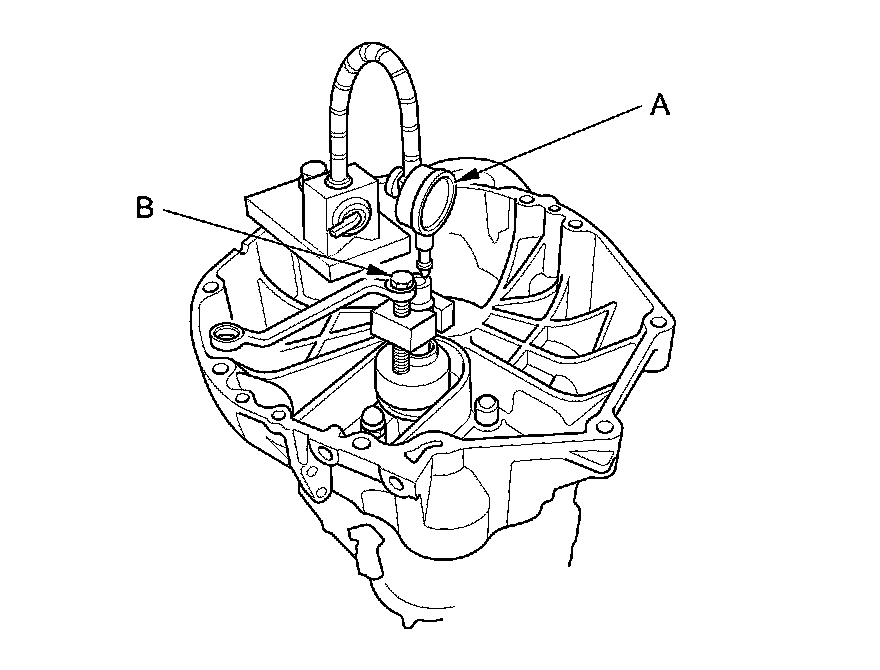 A
B