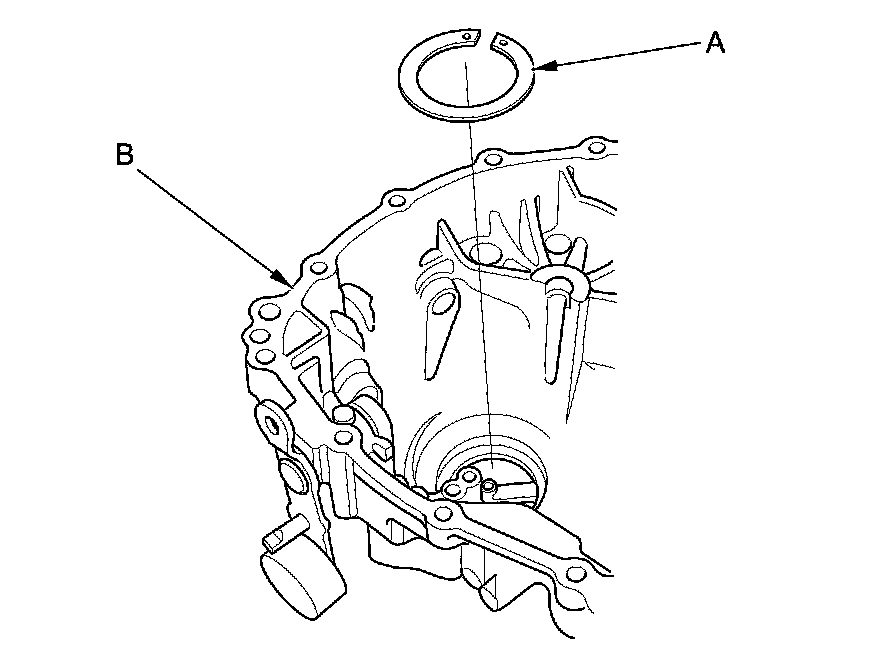 A
B