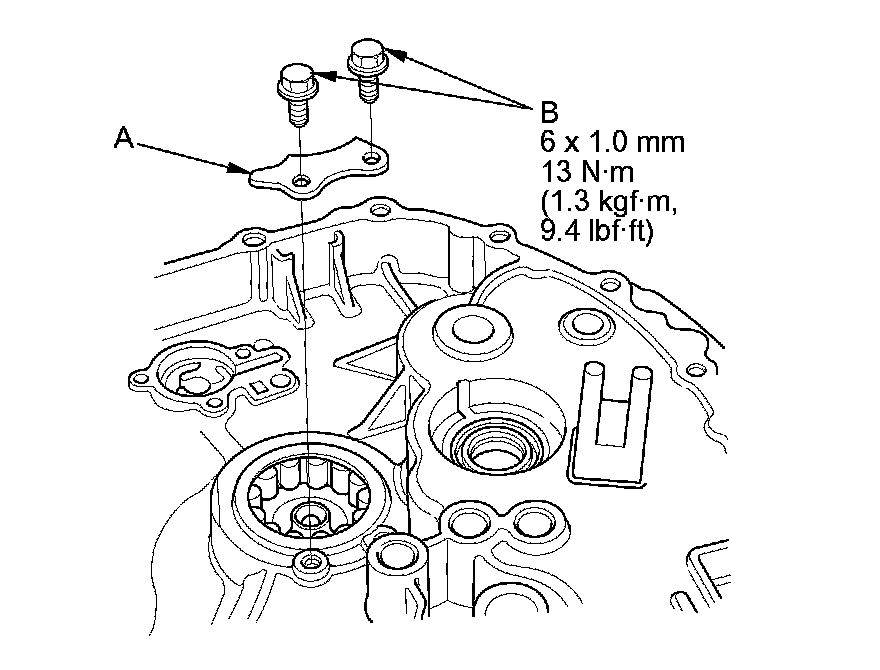 A

B
6 x 1.0 mm
13 N·m
(1.3 kgf·m,
9.4 lbf·ft)